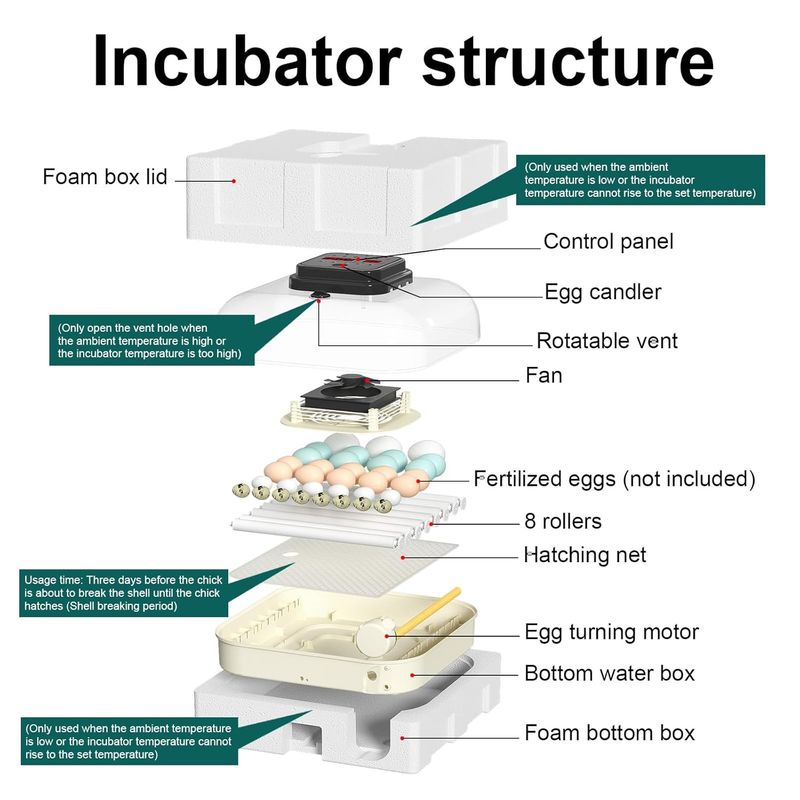 Incubator structure

Foam box lid

(Only used when the ambient temperature is low or the incubator temperature cannot rise to the set temperature)

Control panel

Egg candler

(Only open the vent hole when the ambient temperature is high or the incubator temperature is too high)

Rotatable vent

Fan

Fertilized eggs (not included)

8 rollers

Hatching net

Usage time: Three days before the chick is about to break the shell until the chick hatches (Shell breaking period)

Egg turning motor

Bottom water box

(Only used when the ambient temperature is low or the incubator temperature cannot rise to the set temperature)

Foam bottom box