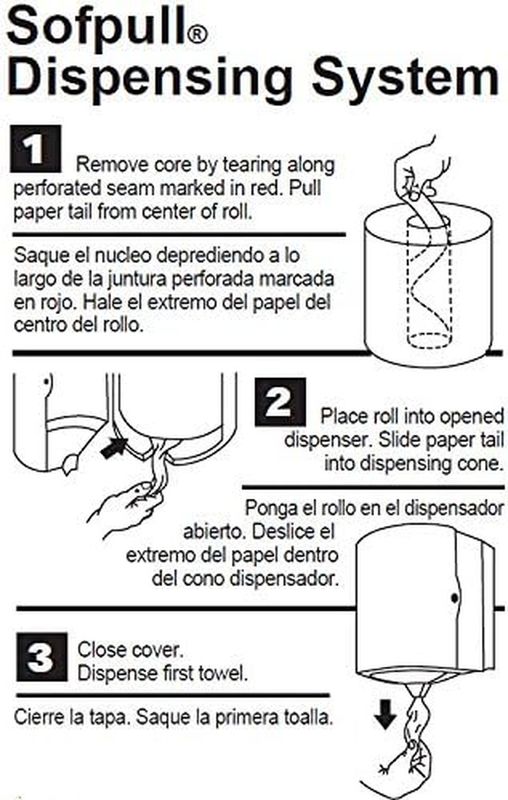 Sofpull®
Dispensing System

1 Remove core by tearing along perforated seam marked in red. Pull paper tail from center of roll.

Saque el nucleo deprediendo a lo largo de la juntura perforada marcada en rojo. Hale el extremo del papel del centro del rollo.

2 Place roll into opened dispenser. Slide paper tail into dispensing cone.

Ponga el rollo en el dispensador abierto. Deslice el extremo del papel dentro del cono dispensador.

3 Close cover. Dispense first towel.

Cierre la tapa. Saque la primera toalla.