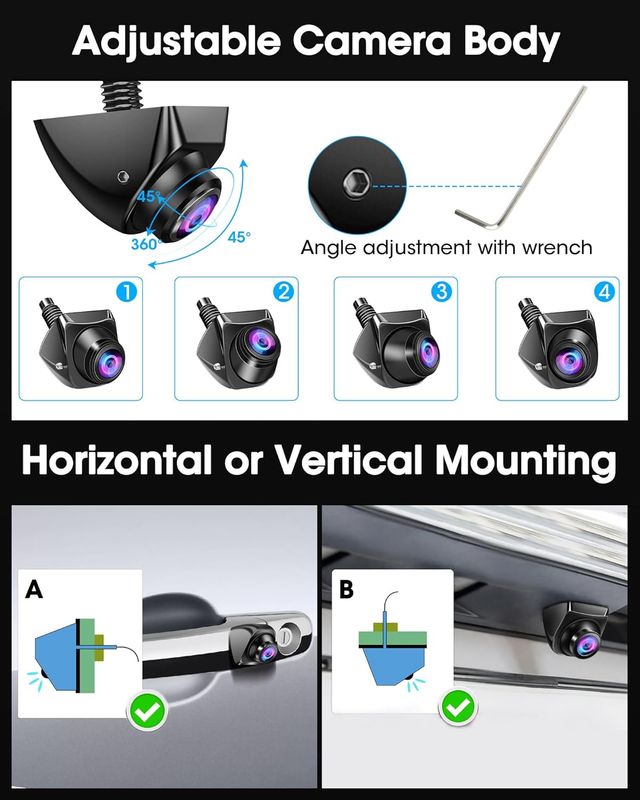 Adjustable Camera Body

45°
360°
45°

Angle adjustment with wrench

1
2
3
4

Horizontal or Vertical Mounting

A

B