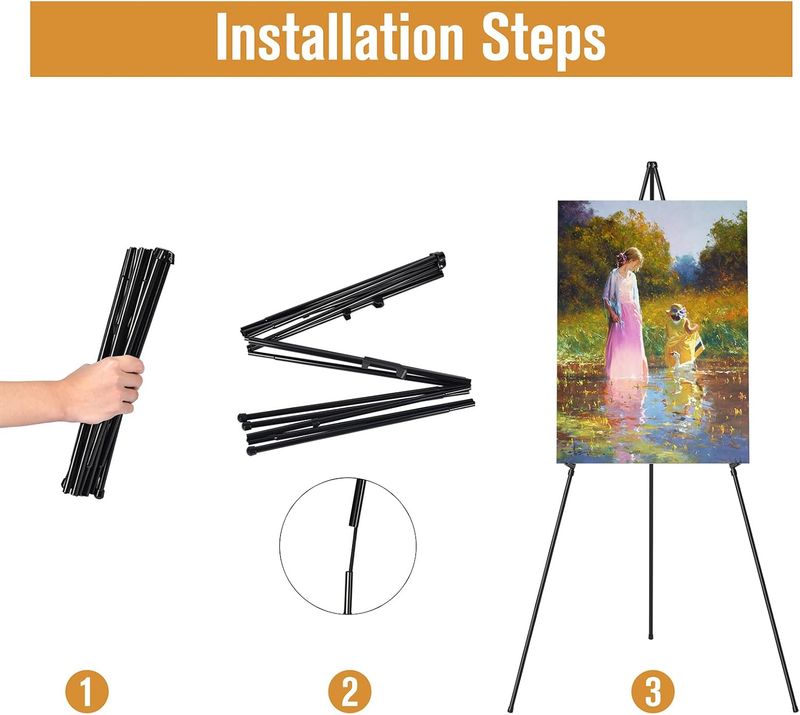 Installation Steps

1

2

3