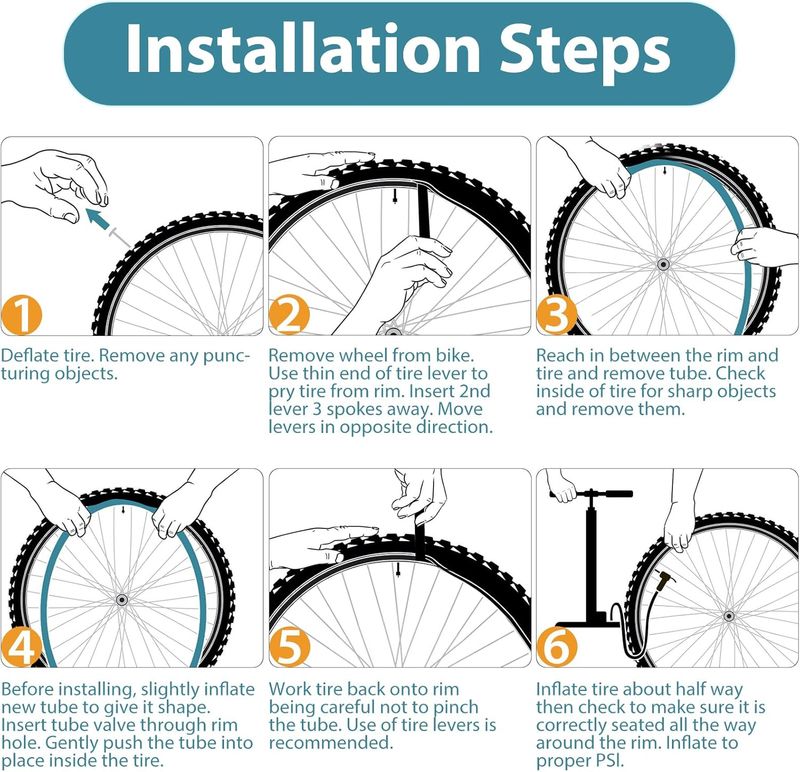 Installation Steps

1

Deflate tire. Remove any puncturing objects.

2

Remove wheel from bike. Use thin end of tire lever to pry tire from rim. Insert 2nd lever 3 spokes away. Move levers in opposite direction.

3

Reach in between the rim and tire and remove tube. Check inside of tire for sharp objects and remove them.

4

Before installing, slightly inflate new tube to give it shape. Insert tube valve through rim hole. Gently push the tube into place inside the tire.

5

Work tire back onto rim being careful not to pinch the tube. Use of tire levers is recommended.

6

Inflate tire about half way then check to make sure it is correctly seated all the way around the rim. Inflate to proper PSI.