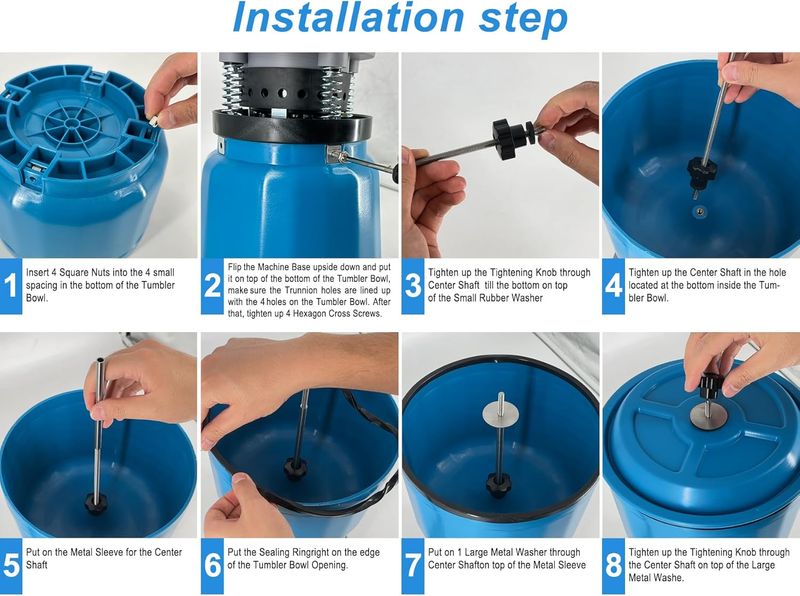 Installation step

1 Insert 4 Square Nuts into the 4 small spacing in the bottom of the Tumbler Bowl.

2 Flip the Machine Base upside down and put it on top of the bottom of the Tumbler Bowl, make sure the Trunnion holes are lined up with the 4 holes on the Tumbler Bowl. After that, tighten up 4 Hexagon Cross Screws.

3 Tighten up the Tightening Knob through Center Shaft till the bottom on top of the Small Rubber Washer

4 Tighten up the Center Shaft in the hole located at the bottom inside the Tumbler Bowl.

5 Put on the Metal Sleeve for the Center Shaft

6 Put the Sealing Ringright on the edge of the Tumbler Bowl Opening.

7 Put on 1 Large Metal Washer through Center Shafton top of the Metal Sleeve

8 Tighten up the Tightening Knob through the Center Shaft on top of the Large Metal Washe.