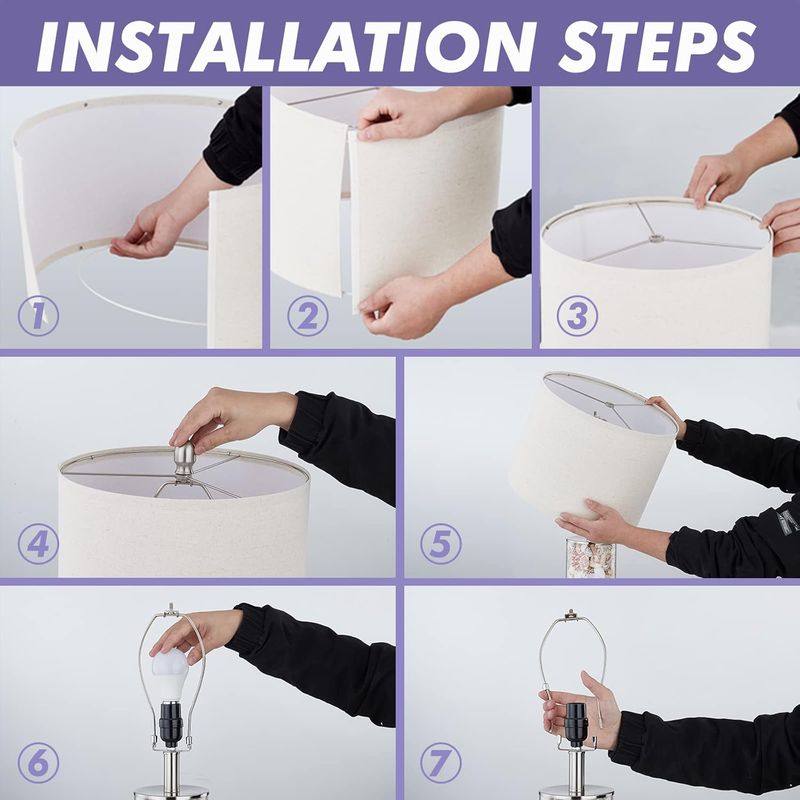 INSTALLATION STEPS

①

②

③

④

⑤

⑥

⑦