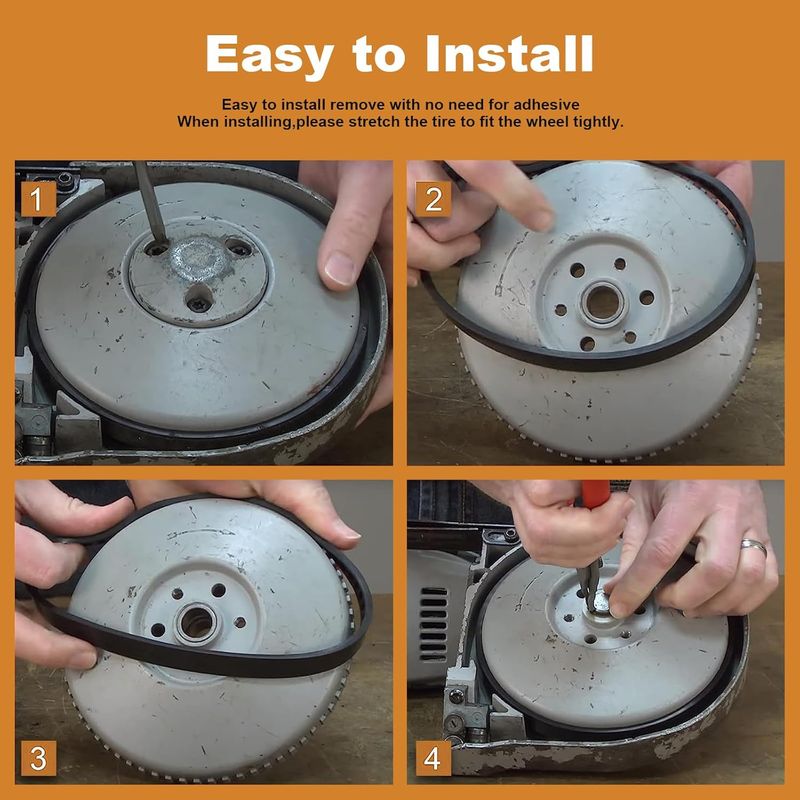 Easy to Install

Easy to install remove with no need for adhesive
When installing,please stretch the tire to fit the wheel tightly.

1

2

3

4