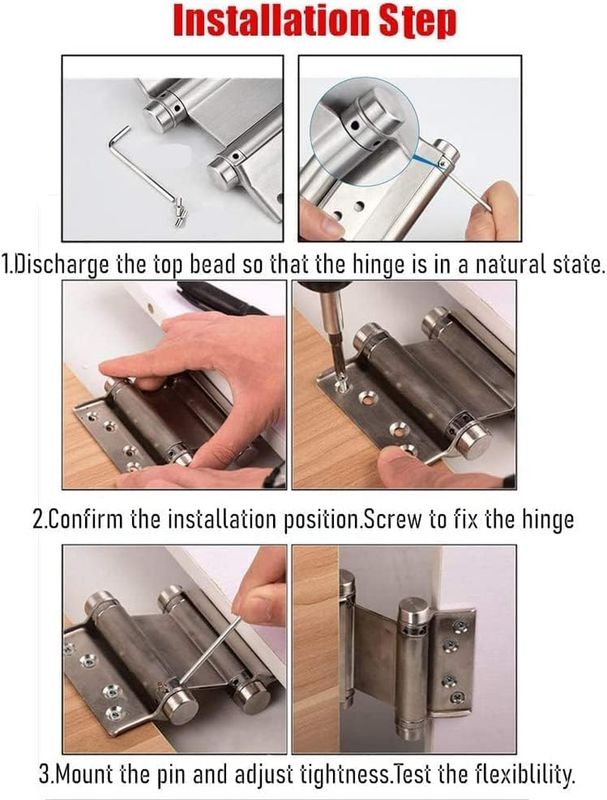 Installation Step

1.Discharge the top bead so that the hinge is in a natural state.

2.Confirm the installation position.Screw to fix the hinge

3.Mount the pin and adjust tightness.Test the flexiblility.