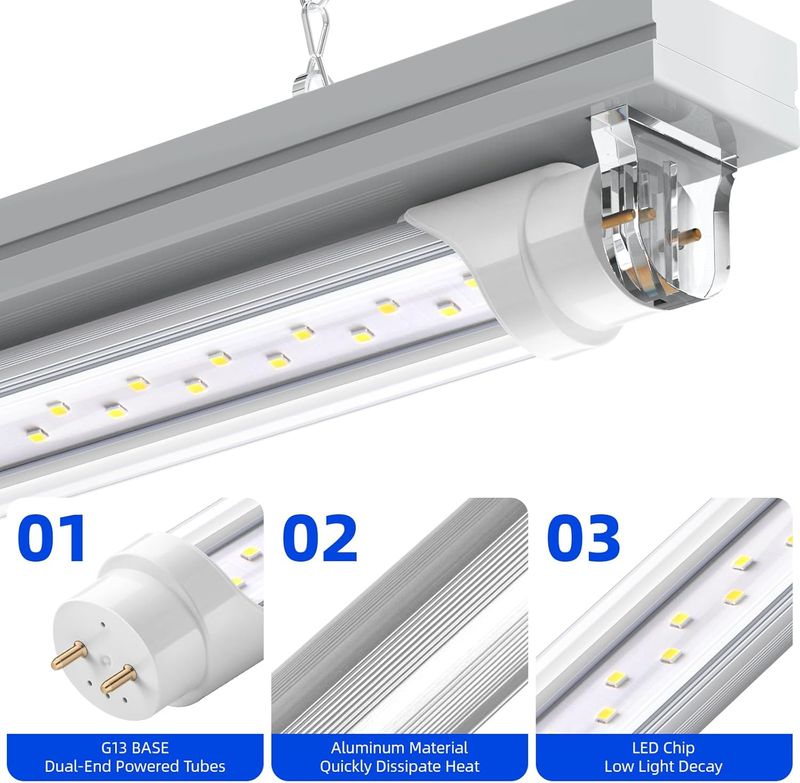 01

G13 BASE
Dual-End Powered Tubes

02

Aluminum Material
Quickly Dissipate Heat

03

LED Chip
Low Light Decay