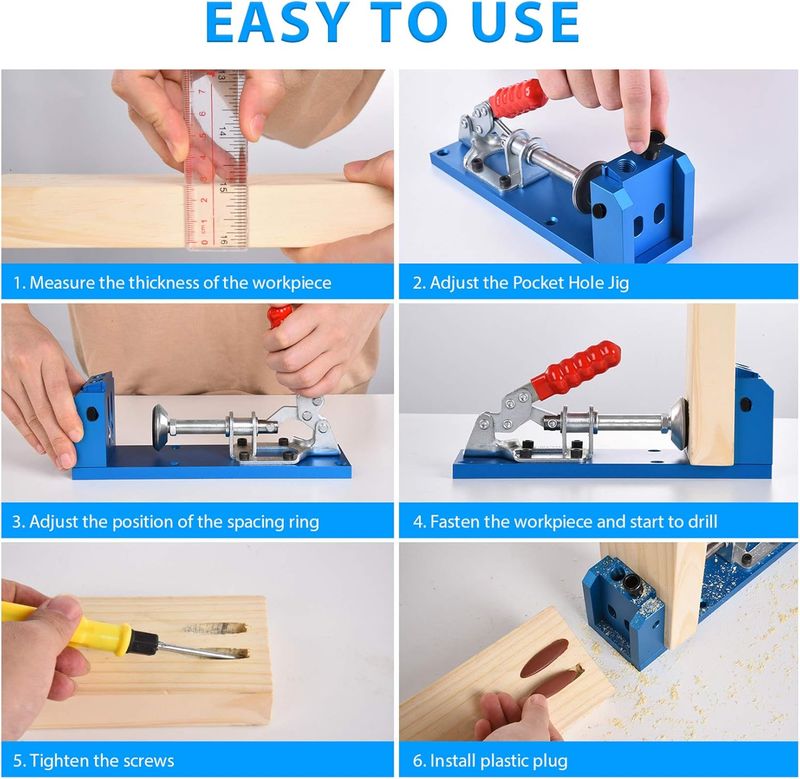 EASY TO USE

1. Measure the thickness of the workpiece

2. Adjust the Pocket Hole Jig

3. Adjust the position of the spacing ring

4. Fasten the workpiece and start to drill

5. Tighten the screws

6. Install plastic plug