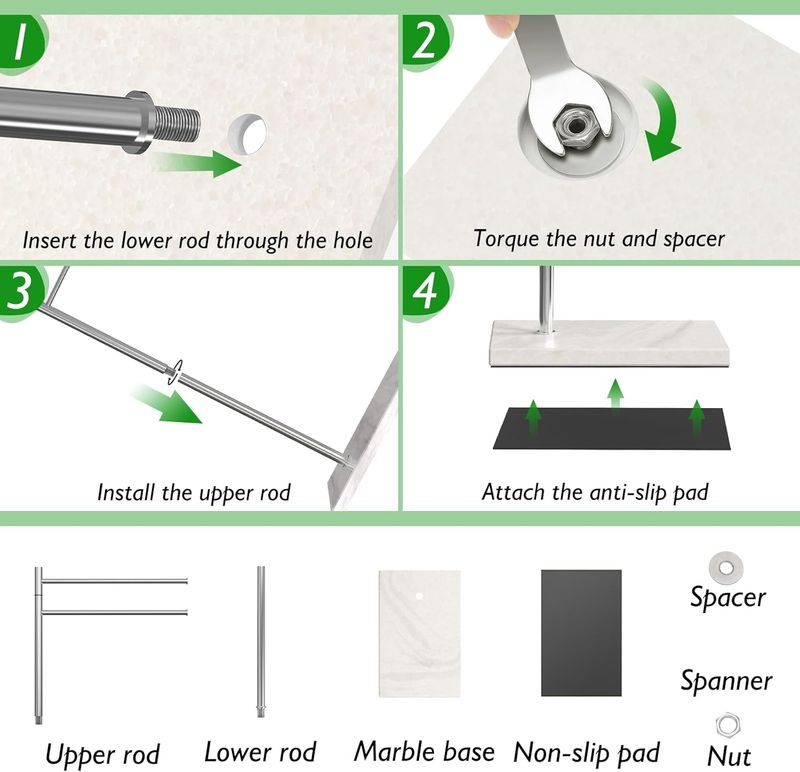 1

Insert the lower rod through the hole

2

Torque the nut and spacer

3

Install the upper rod

4

Attach the anti-slip pad

Upper rod

Lower rod

Marble base

Non-slip pad

Spacer

Spanner

Nut