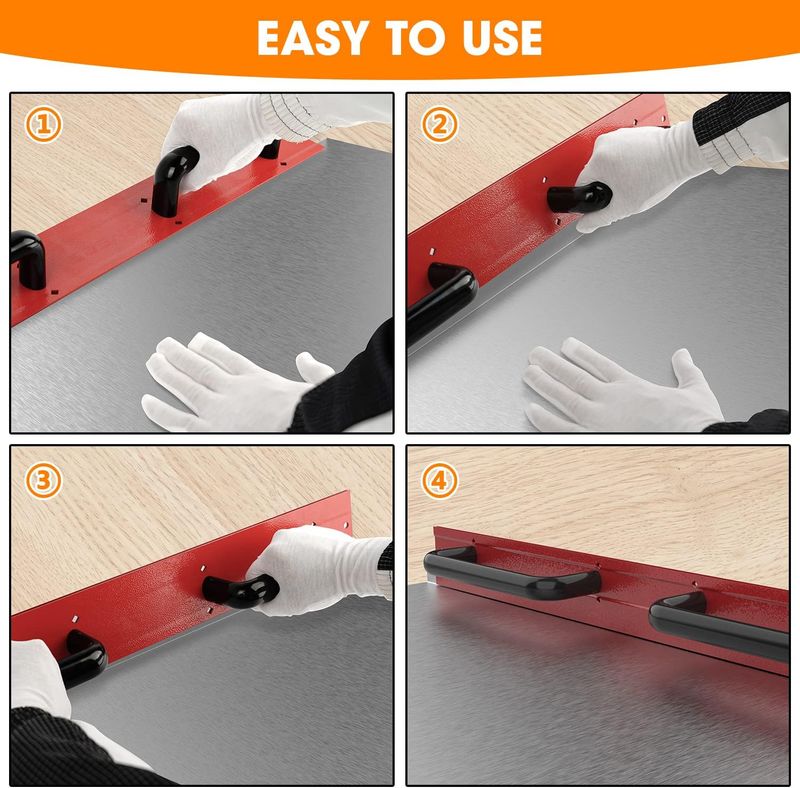 EASY TO USE

①

②

③

④