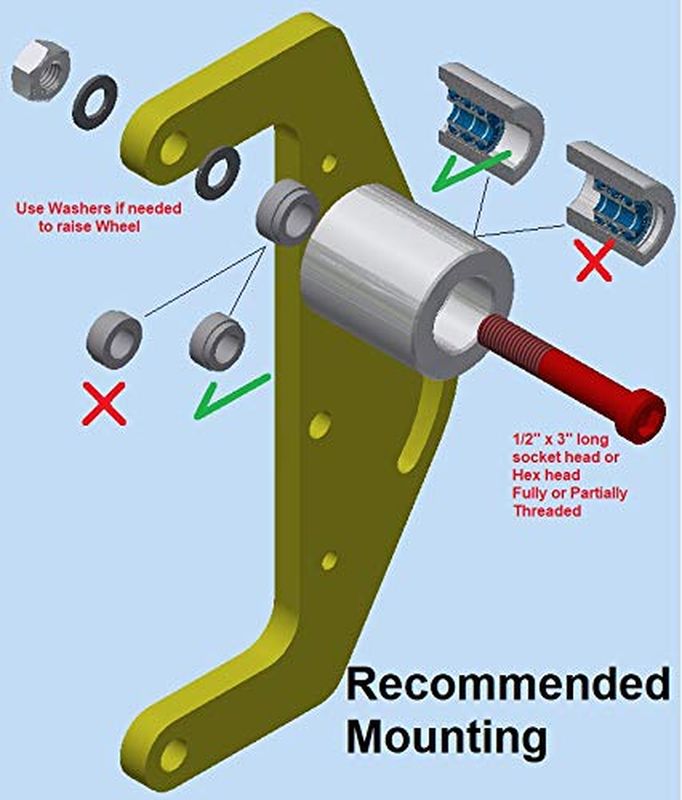 Use Washers if needed to raise Wheel

1/2" x 3" long socket head or Hex head Fully or Partially Threaded

Recommended Mounting