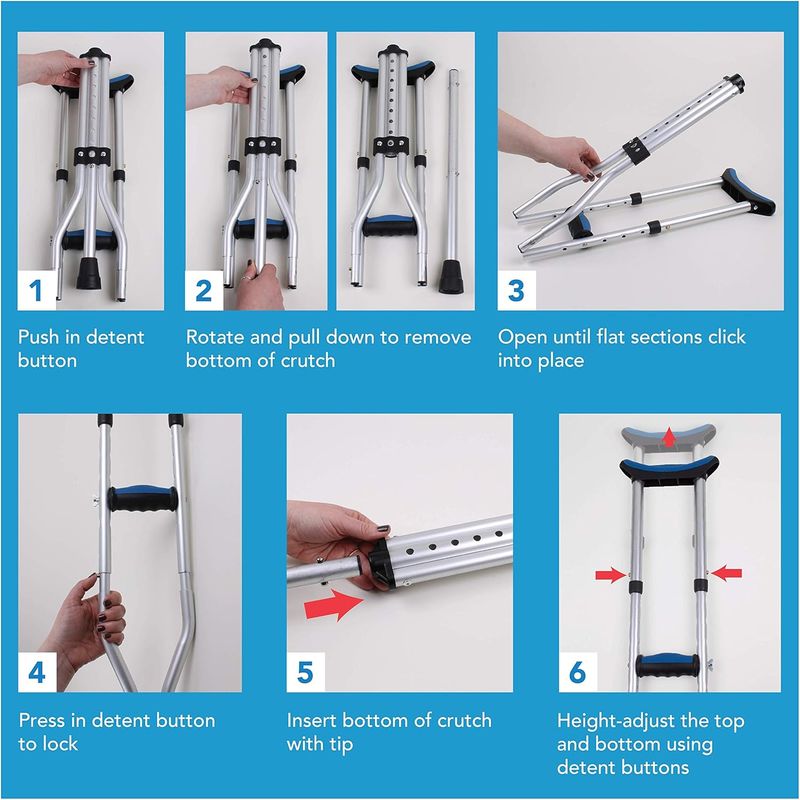 1

Push in detent button

2

Rotate and pull down to remove bottom of crutch

3

Open until flat sections click into place

4

Press in detent button to lock

5

Insert bottom of crutch with tip

6

Height-adjust the top and bottom using detent buttons