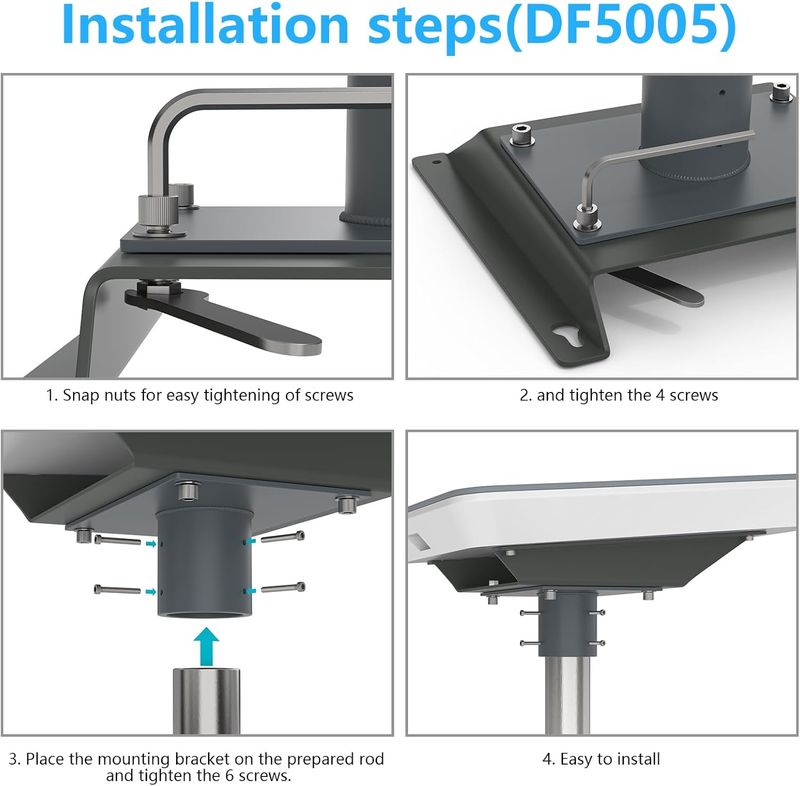 Installation steps(DF5005)

1. Snap nuts for easy tightening of screws

2. and tighten the 4 screws

3. Place the mounting bracket on the prepared rod and tighten the 6 screws.

4. Easy to install