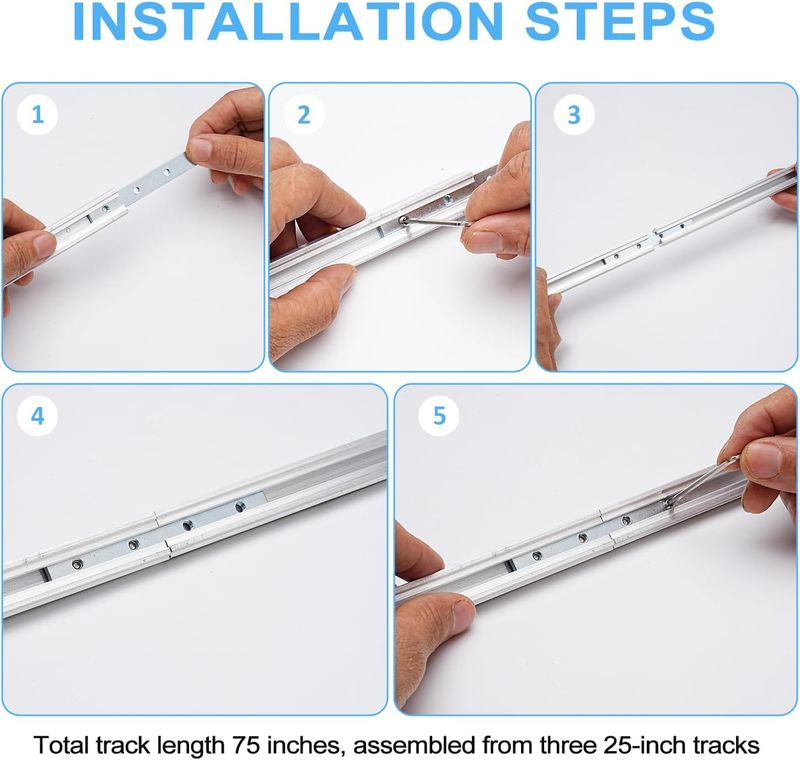 INSTALLATION STEPS

1

2

3

4

5

Total track length 75 inches, assembled from three 25-inch tracks