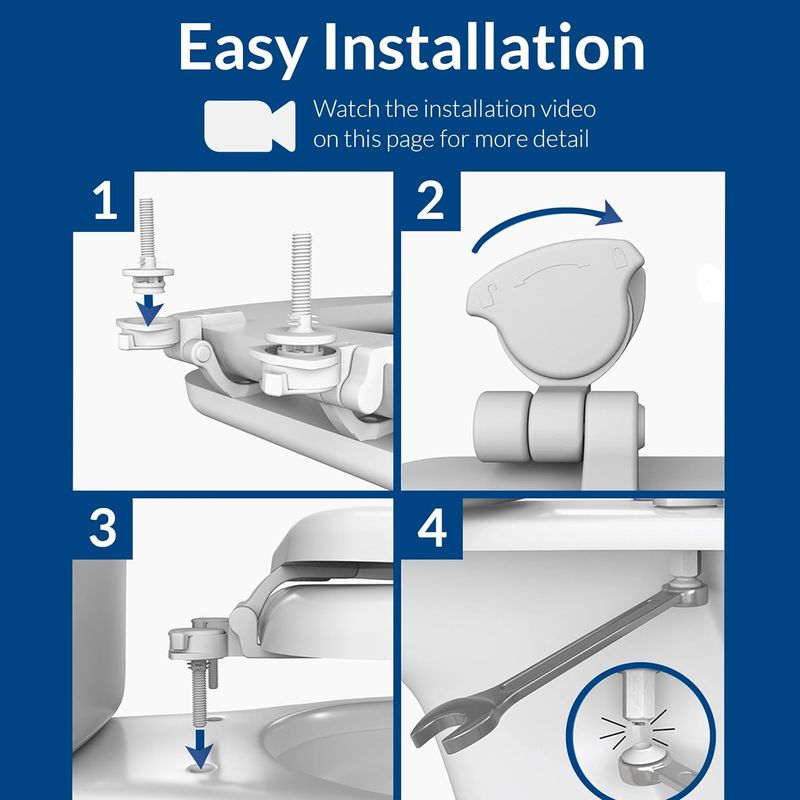 Easy Installation

Watch the installation video on this page for more detail

1

2

3

4