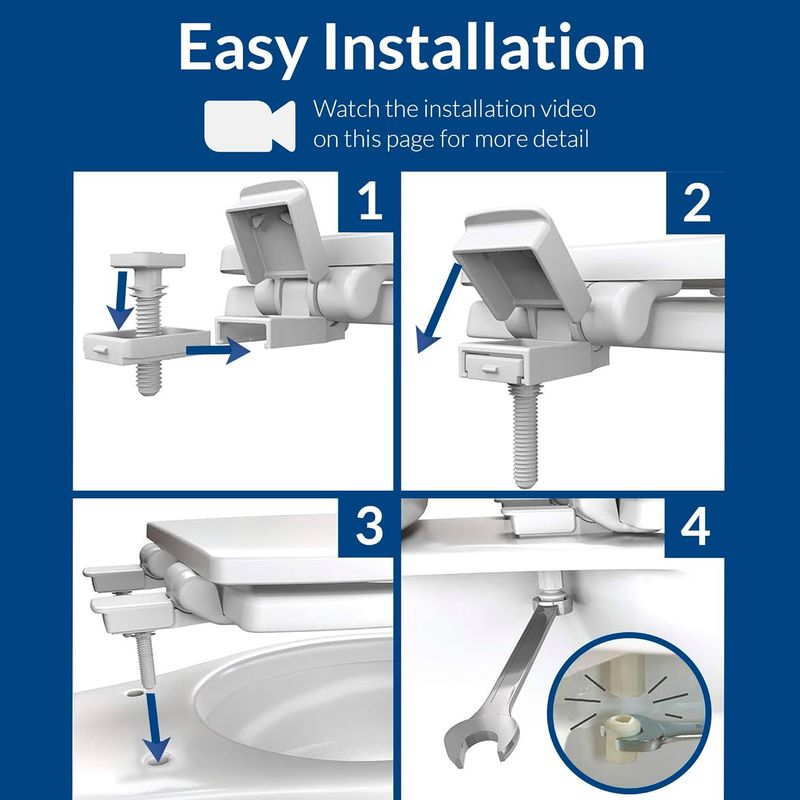 Easy Installation

Watch the installation video on this page for more detail

1

2

3

4