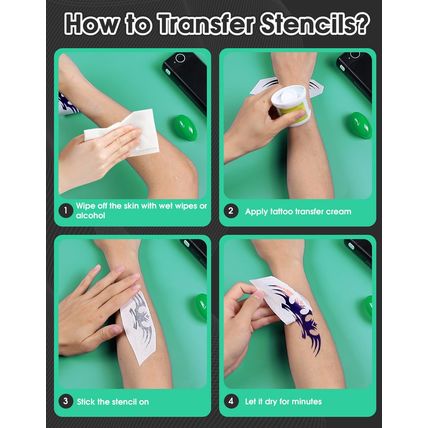 How to Transfer Stencils?

1 Wipe off the skin with wet wipes or alcohol

2 Apply tattoo transfer cream

3 Stick the stencil on

4 Let it dry for minutes