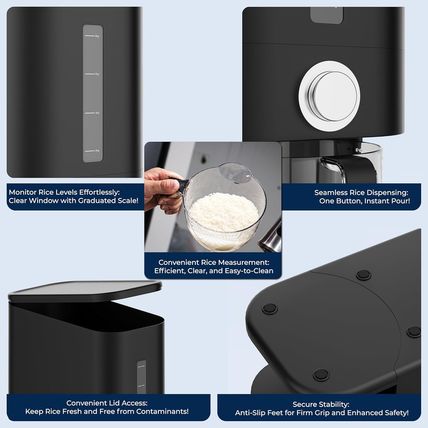 Monitor Rice Levels Effortlessly:
Clear Window with Graduated Scale!

Seamless Rice Dispensing:
One Button, Instant Pour!

Convenient Rice Measurement:
Efficient, Clear, and Easy-to-Clean

Convenient Lid Access:
Keep Rice Fresh and Free from Contaminants!

Secure Stability:
Anti-Slip Feet for Firm Grip and Enhanced Safety!