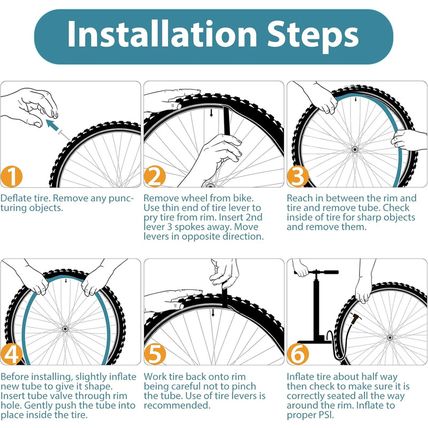 Installation Steps

1

Deflate tire. Remove any puncturing objects.

2

Remove wheel from bike. Use thin end of tire lever to pry tire from rim. Insert 2nd lever 3 spokes away. Move levers in opposite direction.

3

Reach in between the rim and tire and remove tube. Check inside of tire for sharp objects and remove them.

4

Before installing, slightly inflate new tube to give it shape. Insert tube valve through rim hole. Gently push the tube into place inside the tire.

5

Work tire back onto rim being careful not to pinch the tube. Use of tire levers is recommended.

6

Inflate tire about half way then check to make sure it is correctly seated all the way around the rim. Inflate to proper PSI.