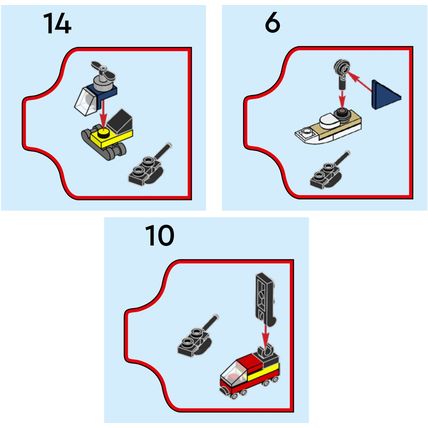 14

6

10