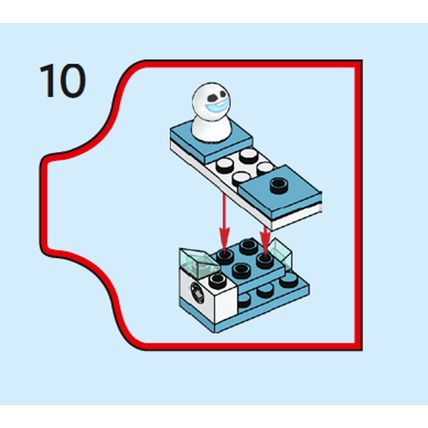 10