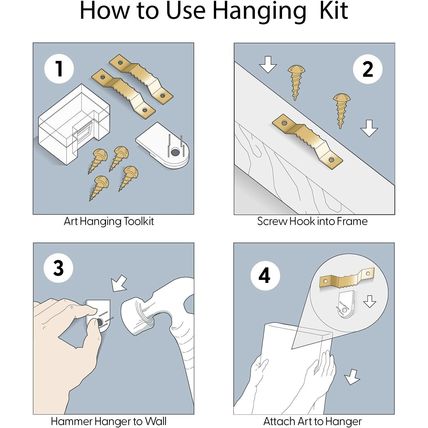 How to Use Hanging Kit

1

Art Hanging Toolkit

2

Screw Hook into Frame

3

Hammer Hanger to Wall

4

Attach Art to Hanger