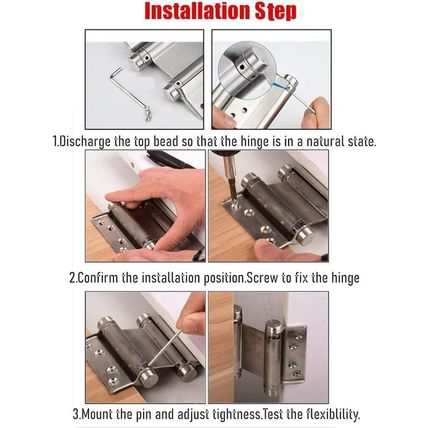 Installation Step

1.Discharge the top bead so that the hinge is in a natural state.

2.Confirm the installation position.Screw to fix the hinge

3.Mount the pin and adjust tightness.Test the flexiblility.