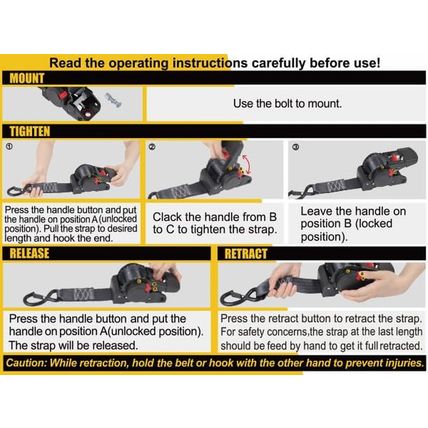 Read the operating instructions carefully before use!

MOUNT

Use the bolt to mount.

TIGHTEN

①

Press the handle button and put the handle on position A(unlocked position). Pull the strap to desired length and hook the end.

②

Clack the handle from B to C to tighten the strap.

③

Leave the handle on position B (locked position).

RELEASE

Press the handle button and put the handle on position A(unlocked position). The strap will be released.

RETRACT

Press the retract button to retract the strap. For safety concerns,the strap at the last length should be feed by hand to get it full retracted.

Caution: While retraction, hold the belt or hook with the other hand to prevent injuries.