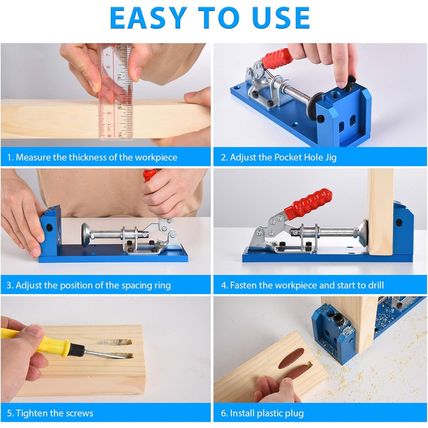 EASY TO USE

1. Measure the thickness of the workpiece

2. Adjust the Pocket Hole Jig

3. Adjust the position of the spacing ring

4. Fasten the workpiece and start to drill

5. Tighten the screws

6. Install plastic plug