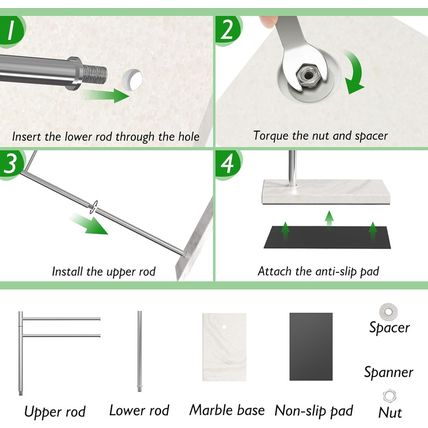 1
Insert the lower rod through the hole

2
Torque the nut and spacer

3
Install the upper rod

4
Attach the anti-slip pad

Upper rod

Lower rod

Marble base

Non-slip pad

Spacer

Spanner

Nut