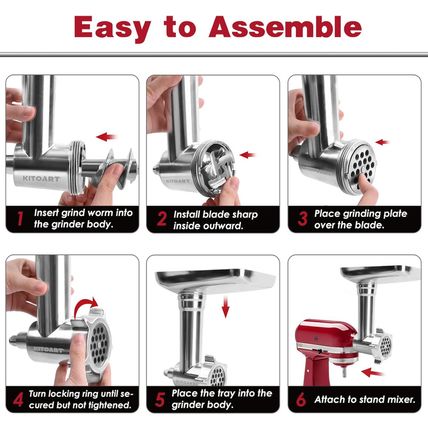 Easy to Assemble

KITOART

1 Insert grind worm into the grinder body.

KITOART

2 Install blade sharp inside outward.

3 Place grinding plate over the blade.

KITOART

4 Turn locking ring until secured but not tightened.

5 Place the tray into the grinder body.

6 Attach to stand mixer.