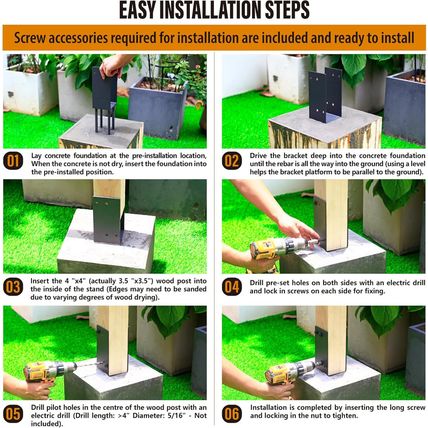 EASY INSTALLATION STEPS

Screw accessories required for installation are included and ready to install

01 Lay concrete foundation at the pre-installation location, When the concrete is not dry, insert the foundation into the pre-installed position.

02 Drive the bracket deep into the concrete foundation until the rebar is all the way into the ground (using a level helps the bracket platform to be parallel to the ground).

03 Insert the 4 "x4" (actually 3.5 "x3.5") wood post into the inside of the stand (Edges may need to be sanded due to varying degrees of wood drying).

04 Drill pre-set holes on both sides with an electric drill and lock in screws on each side for fixing.

05 Drill pilot holes in the centre of the wood post with an electric drill (Drill length: >4" Diameter: 5/16" - Not included).

06 Installation is completed by inserting the long screw and locking in the nut to tighten.