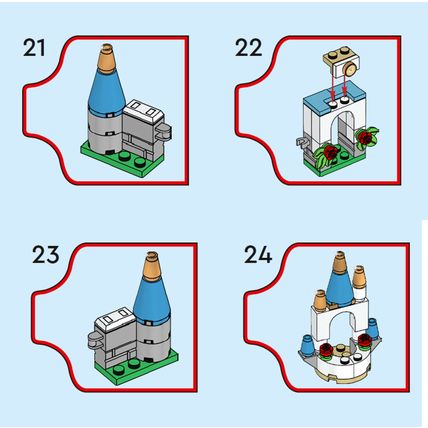 21

22

23

24