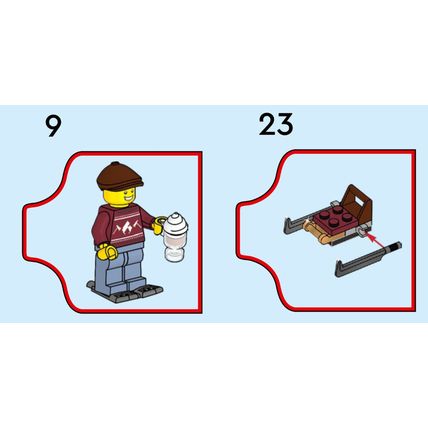 9

23