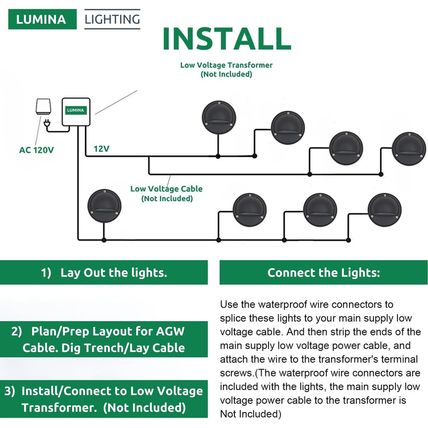 LUMINA LIGHTING

INSTALL

Low Voltage Transformer
(Not Included)

LUMINA

AC 120V

12V

Low Voltage Cable
(Not Included)

1) Lay Out the lights.

2) Plan/Prep Layout for AGW Cable. Dig Trench/Lay Cable

3) Install/Connect to Low Voltage Transformer. (Not Included)

Connect the Lights:

Use the waterproof wire connectors to splice these lights to your main supply low voltage cable. And then strip the ends of the main supply low voltage power cable, and attach the wire to the transformer's terminal screws.(The waterproof wire connectors are included with the lights, the main supply low voltage power cable to the transformer is Not Included)