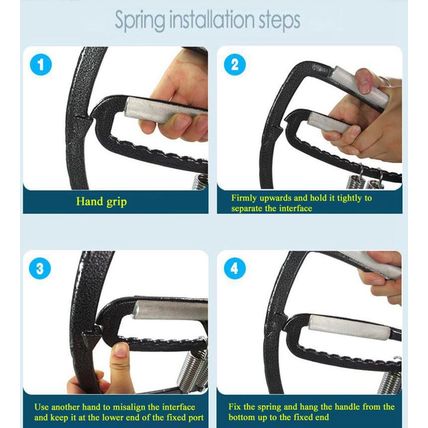 Spring installation steps

1

Hand grip

2

Firmly upwards and hold it tightly to separate the interface

3

Use another hand to misalign the interface and keep it at the lower end of the fixed port

4

Fix the spring and hang the handle from the bottom up to the fixed end