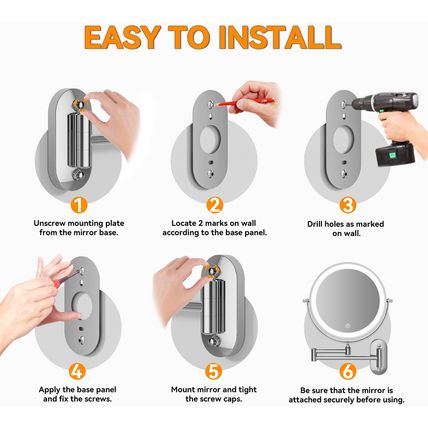 EASY TO INSTALL

1
Unscrew mounting plate from the mirror base.

2
Locate 2 marks on wall according to the base panel.

3
Drill holes as marked on wall.

4
Apply the base panel and fix the screws.

5
Mount mirror and tight the screw caps.

6
Be sure that the mirror is attached securely before using.