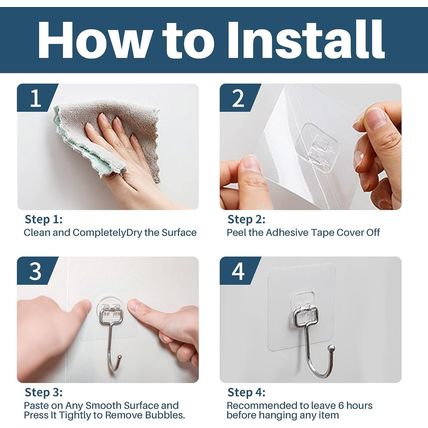 How to Install

1

Step 1:
Clean and CompletelyDry the Surface

2

Step 2:
Peel the Adhesive Tape Cover Off

3

Step 3:
Paste on Any Smooth Surface and Press It Tightly to Remove Bubbles.

4

Step 4:
Recommended to leave 6 hours before hanging any item