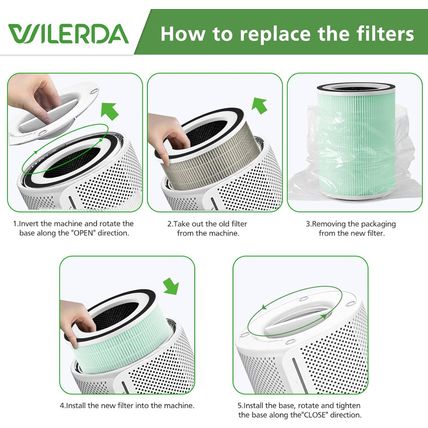 WILERDA

How to replace the filters

1.Invert the machine and rotate the base along the "OPEN" direction.

2.Take out the old filter from the machine.

3.Removing the packaging from the new filter.

4.Install the new filter into the machine.

5.Install the base, rotate and tighten the base along the"CLOSE" direction.