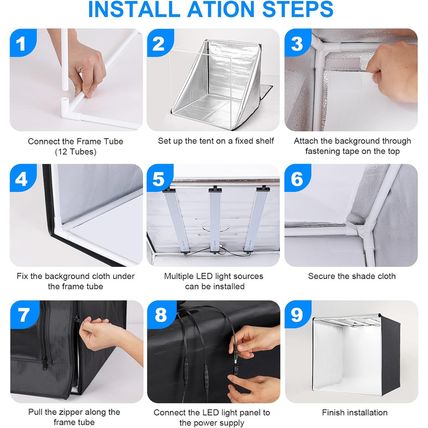 INSTALL ATION STEPS

1
Connect the Frame Tube (12 Tubes)

2
Set up the tent on a fixed shelf

3
Attach the background through fastening tape on the top

4
Fix the background cloth under the frame tube

5
Multiple LED light sources can be installed

6
Secure the shade cloth

7
Pull the zipper along the frame tube

8
Connect the LED light panel to the power supply

9
Finish installation