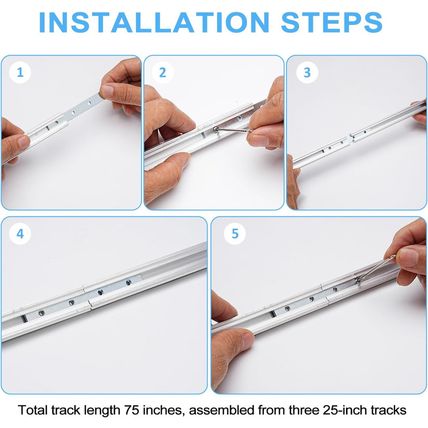 INSTALLATION STEPS

1

2

3

4

5

Total track length 75 inches, assembled from three 25-inch tracks