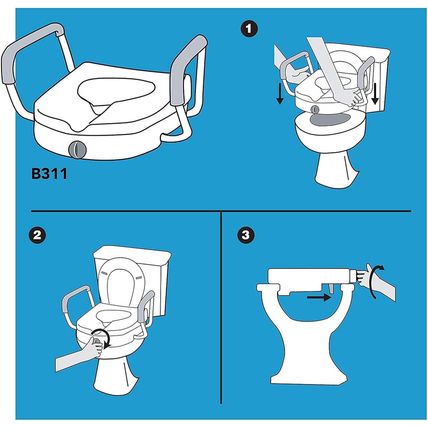 B311

1

2

3