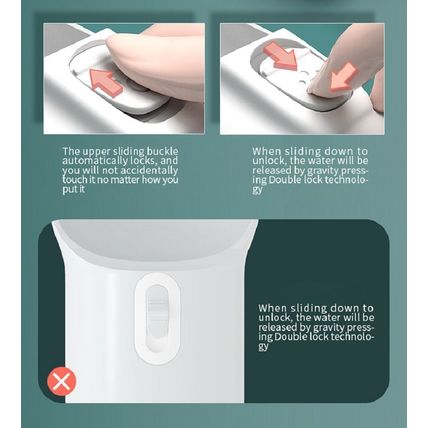 The upper sliding buckle automatically locks, and you will not accidentally touch it no matter how you put it

When sliding down to unlock, the water will be released by gravity pressing Double lock technology

When sliding down to unlock, the water will be released by gravity pressing Double lock technology