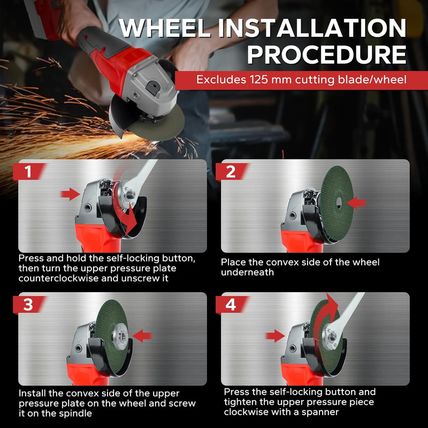 WHEEL INSTALLATION PROCEDURE

Excludes 125 mm cutting blade/wheel

1

Press and hold the self-locking button, then turn the upper pressure plate counterclockwise and unscrew it

2

Place the convex side of the wheel underneath

3

Install the convex side of the upper pressure plate on the wheel and screw it on the spindle

4

Press the self-locking button and tighten the upper pressure piece clockwise with a spanner