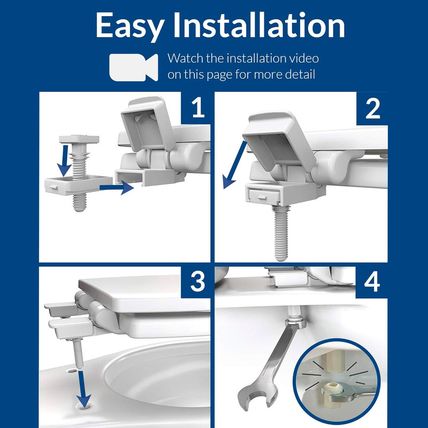 Easy Installation

Watch the installation video on this page for more detail

1

2

3

4